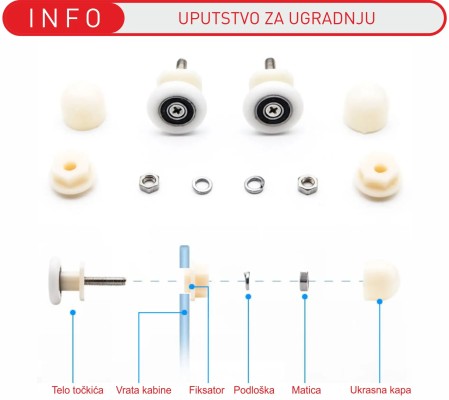 INFO

UPUTSTVO ZA UGRADNJU

Telo točkića
Vrata kabine
Fiksator
Podloška
Matica
Ukrasna kapa