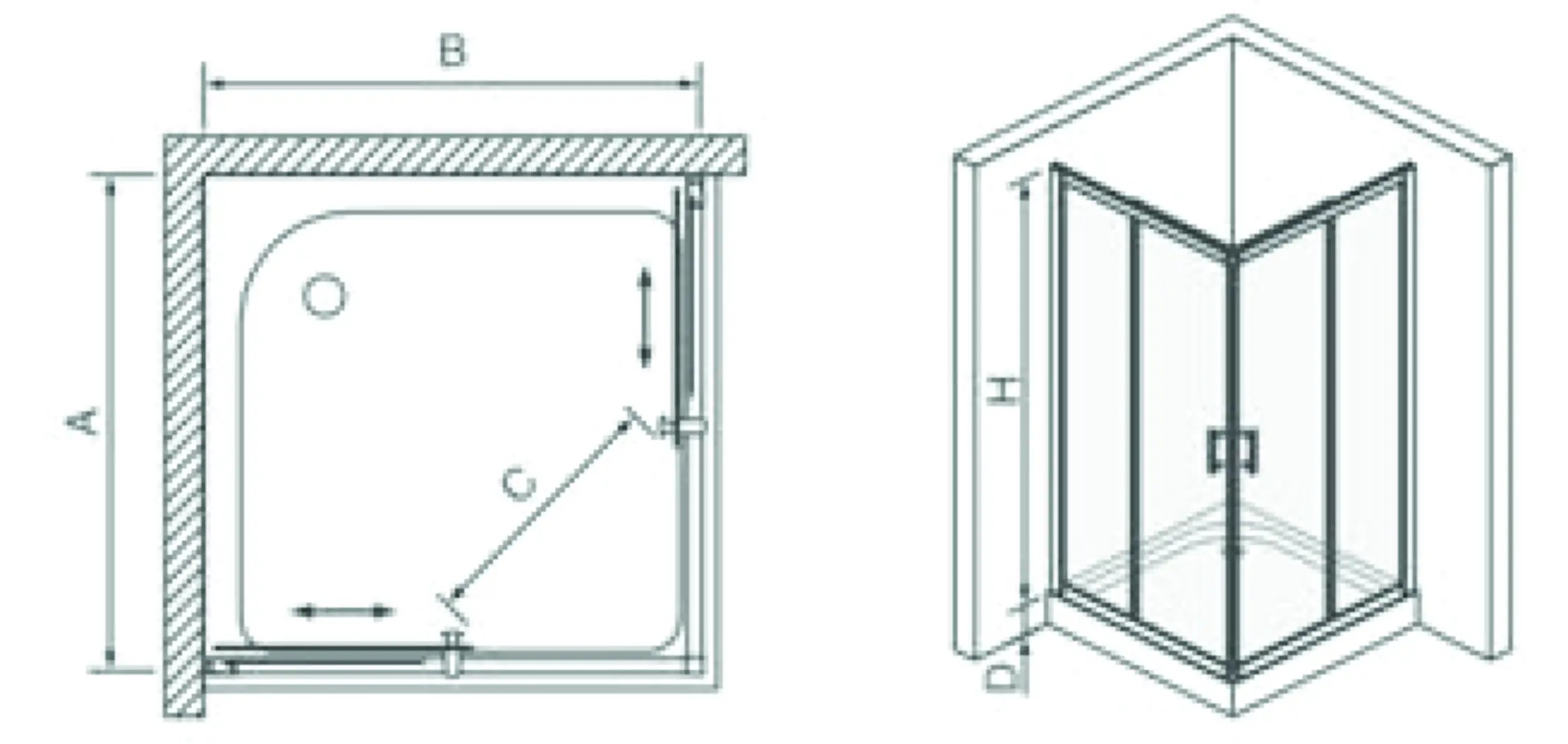 B

A

C

H

D